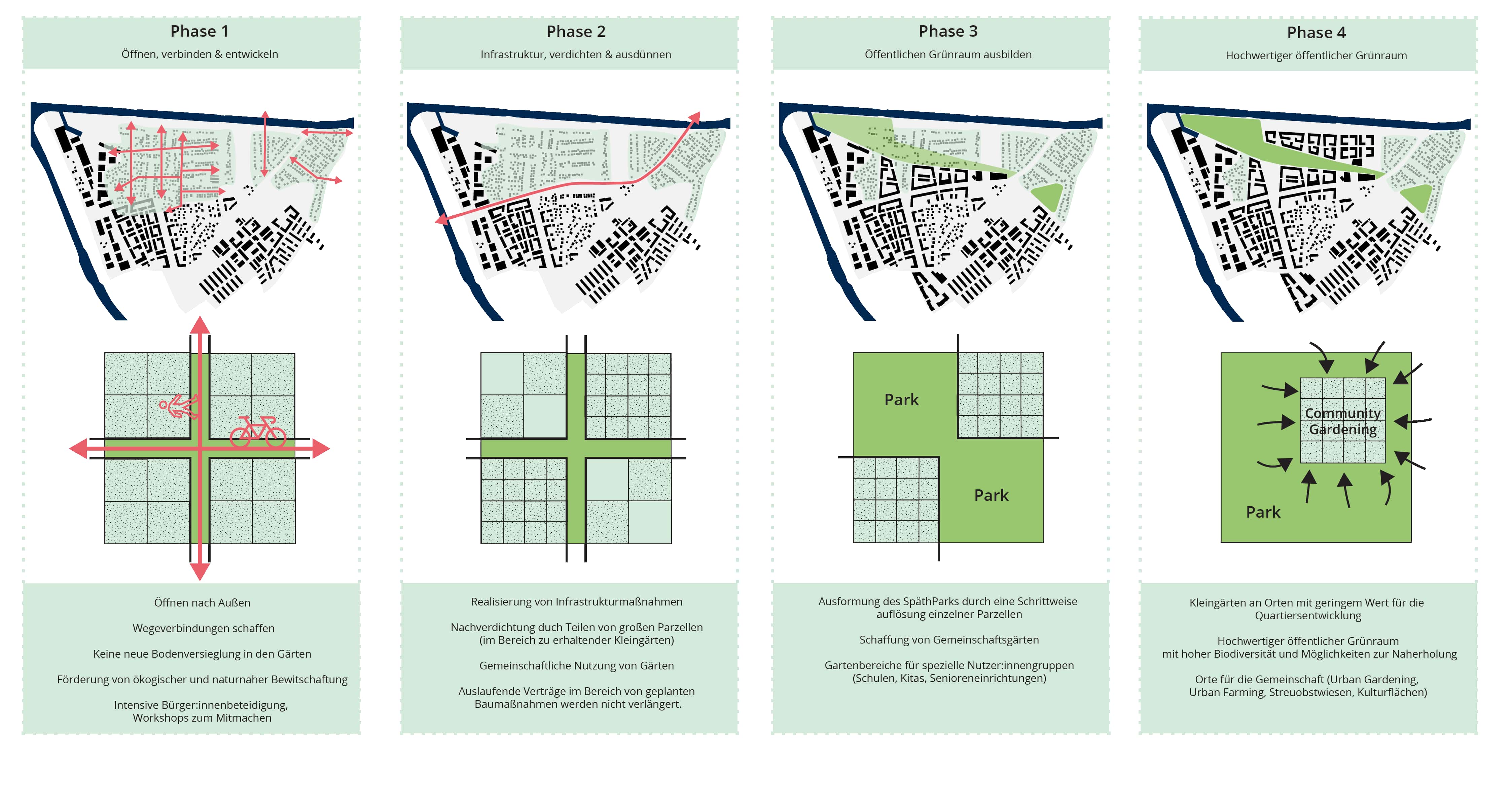 Phase 1

Öffnen, verbinden & entwickeln

Öffnen nach Außen

Wegeverbindungen schaffen

Keine neue Bodenversieglung in den Gärten

Förderung von ökogischer und naturnaher Bewitschaftung

Intensive Bürger:innenbeteidigung, Workshops zum Mitmachen

Phase 2

Infrastruktur, verdichten & ausdünnen

Realisierung von Infrastrukturmaßnahmen

Nachverdichtung duch Teilen von großen Parzellen (im Bereich zu erhaltender Kleingärten)

Gemeinschaftliche Nutzung von Gärten

Auslaufende Verträge im Bereich von geplanten Baumaßnahmen werden nicht verlängert.

Phase 3

Öffentlichen Grünraum ausbilden

Park

Park

Ausformung des SpäthParks durch eine Schrittweise auflösung einzelner Parzellen

Schaffung von Gemeinschaftsgärten

Gartenbereiche für spezielle Nutzer:innengruppen (Schulen, Kitas, Senioreneinrichtungen)

Phase 4

Hochwertiger öffentlicher Grünraum

Community Gardening

Park

Kleingärten an Orten mit geringem Wert für die Quartiersentwicklung

Hochwertiger öffentlicher Grünraum mit hoher Biodiversität und Möglichkeiten zur Naherholung

Orte für die Gemeinschaft (Urban Gardening, Urban Farming, Streuobstwiesen, Kulturflächen)